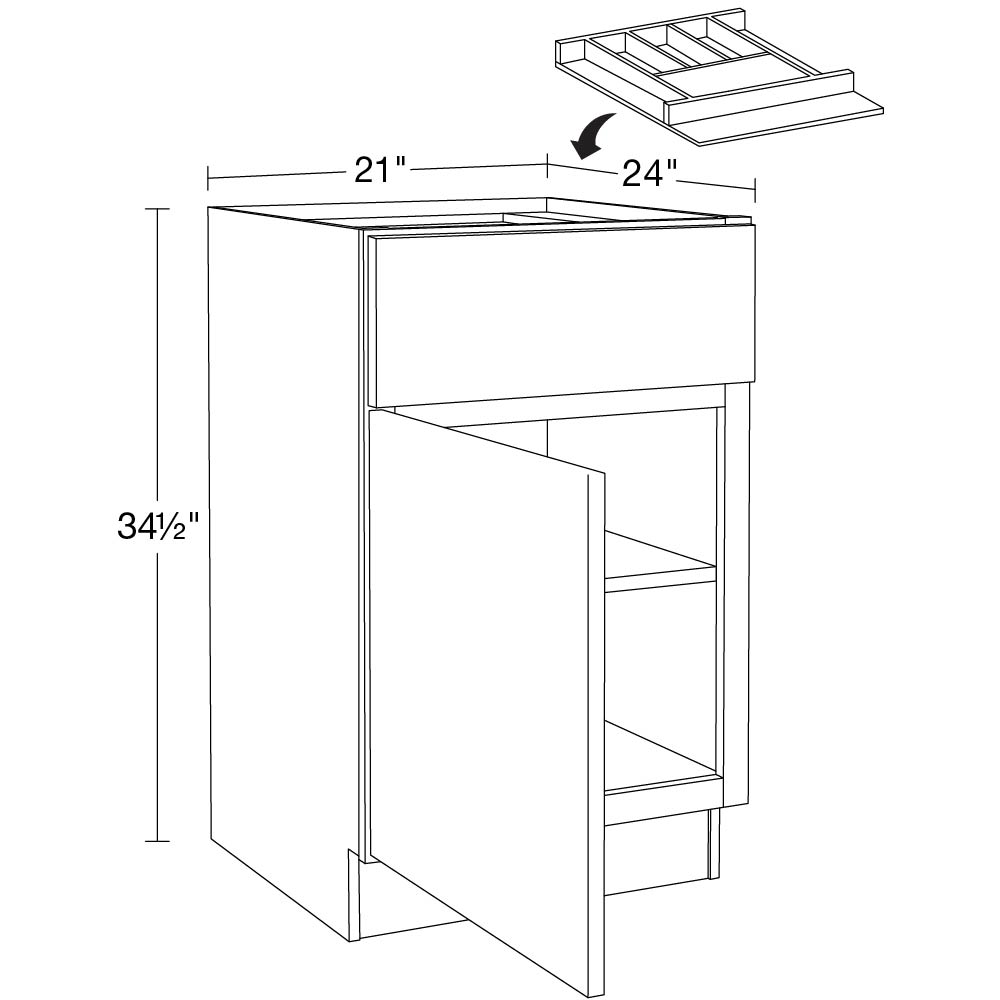 21"

24"

34½"